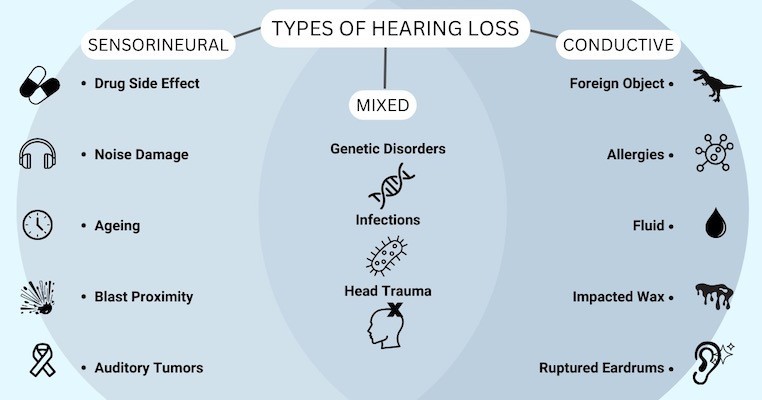 TYPES OF HEARING LOSS

SENSORINEURAL

• Drug Side Effect

• Noise Damage

• Ageing

• Blast Proximity

• Auditory Tumors

MIXED

Genetic Disorders

Infections

Head Trauma

CONDUCTIVE

Foreign Object •

Allergies •

Fluid •

Impacted Wax •

Ruptured Eardrums •